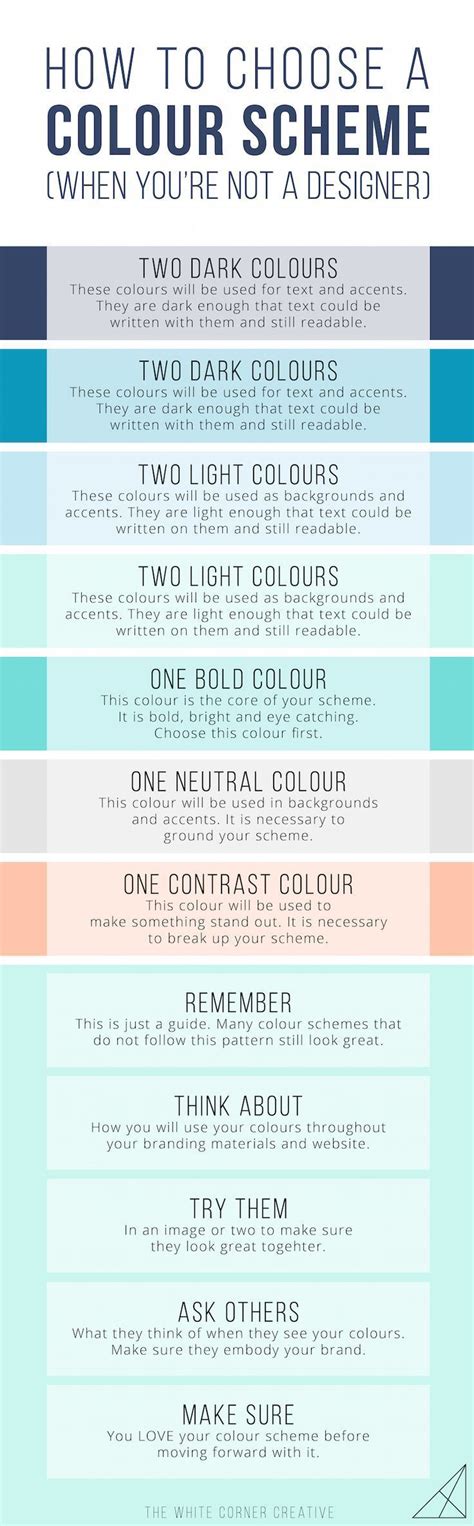 HOW TO CHOOSE A
COLOUR SCHEME
(WHEN YOU'RE NOT A DESIGNER)

TWO DARK COLOURS
These colours will be used for text and accents. They are dark enough that text could be written with them and still readable.

TWO DARK COLOURS
These colours will be used for text and accents. They are dark enough that text could be written with them and still readable.

TWO LIGHT COLOURS
These colours will be used as backgrounds and accents. They are light enough that text could be written on them and still readable.

TWO LIGHT COLOURS
These colours will be used as backgrounds and accents. They are light enough that text could be written on them and still readable.

ONE BOLD COLOUR
This colour is the core of your scheme. It is bold, bright and eye catching. Choose this colour first.

ONE NEUTRAL COLOUR
This colour will be used in backgrounds and accents. It is necessary to ground your scheme.

ONE CONTRAST COLOUR
This colour will be used to make something stand out. It is necessary to break up your scheme.

REMEMBER
This is just a guide. Many colour schemes that do not follow this pattern still look great.

THINK ABOUT
How you will use your colours throughout your branding materials and website.

TRY THEM
In an image or two to make sure they look great togehter.

ASK OTHERS
What they think of when they see your colours. Make sure they embody your brand.

MAKE SURE
You LOVE your colour scheme before moving forward with it.

THE WHITE CORNER CREATIVE