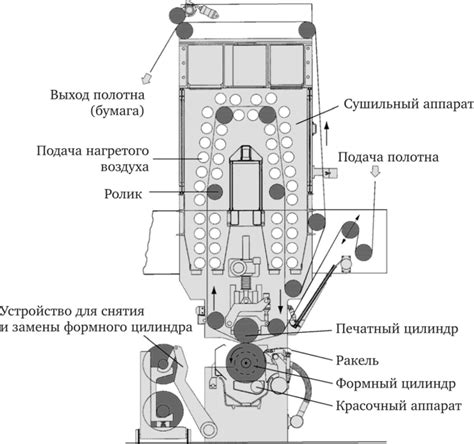 Выход полотна (бумага)

Сушильный аппарат

Подача нагретого воздуха

Подача полотна

Ролик

Устройство для снятия и замены формного цилиндра

Печатный цилиндр

Ракель

Формный цилиндр

Красочный аппарат