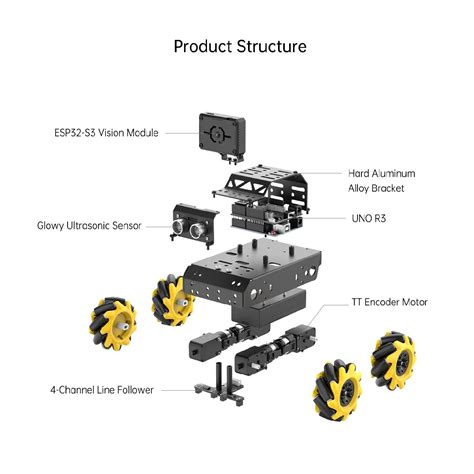 Product Structure

ESP32-S3 Vision Module

Hard Aluminum Alloy Bracket

Glowy Ultrasonic Sensor

UNO R3

TT Encoder Motor

4-Channel Line Follower