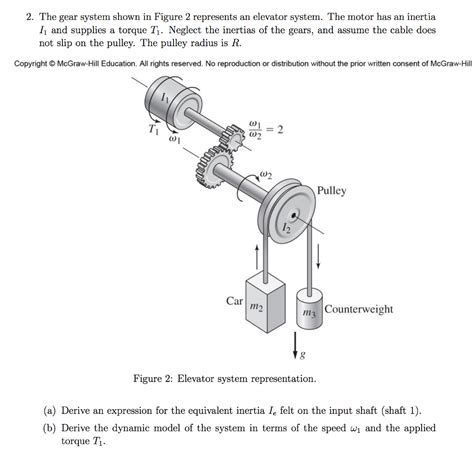 2. The gear system shown in Figure 2 represents an elevator system. The motor has an inertia $I_1$ and supplies a torque $T_1$. Neglect the inertias of the gears, and assume the cable does not slip on the pulley. The pulley radius is $R$.

Copyright © McGraw-Hill Education. All rights reserved. No reproduction or distribution without the prior written consent of McGraw-Hill

$I_1$

$T_1$

$\omega_1$

$\frac{\omega_1}{\omega_2} = 2$

$\omega_2$

Pulley

$I_2$

Car

$m_2$

$m_3$

Counterweight

$g$

Figure 2: Elevator system representation.

(a) Derive an expression for the equivalent inertia $I_e$ felt on the input shaft (shaft 1).

(b) Derive the dynamic model of the system in terms of the speed $\omega_1$ and the applied torque $T_1$.