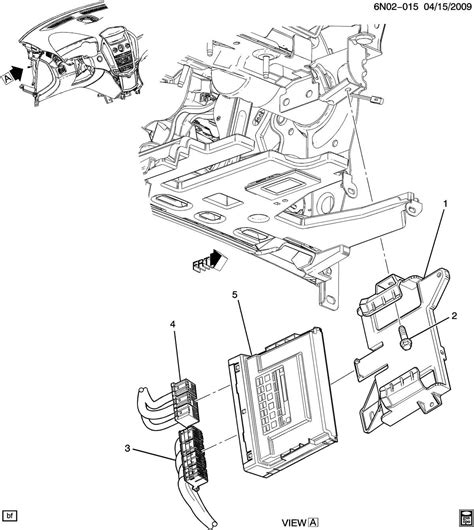 6N02-015 04/15/2009

A

FRT

1

2

5

4

3

bf

VIEW A