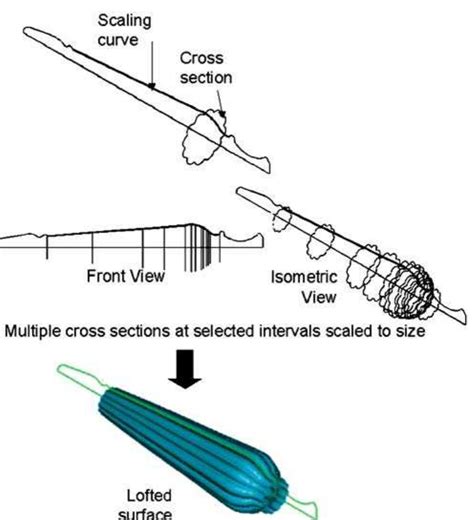 Scaling curve

Cross section

Front View

Isometric View

Multiple cross sections at selected intervals scaled to size

Lofted surface