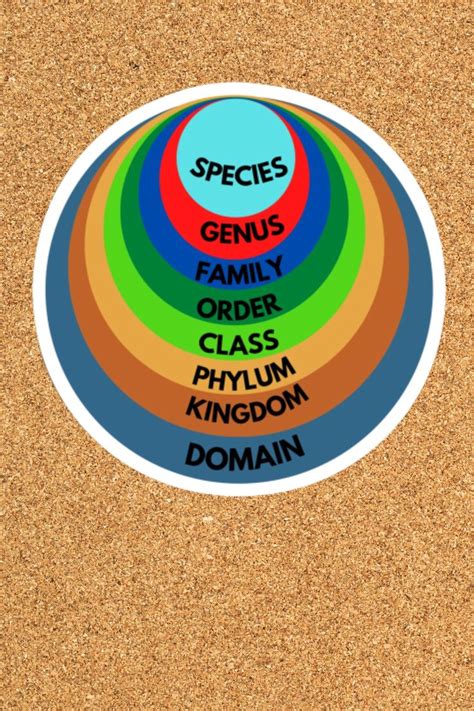 SPECIES
GENUS
FAMILY
ORDER
CLASS
PHYLUM
KINGDOM
DOMAIN