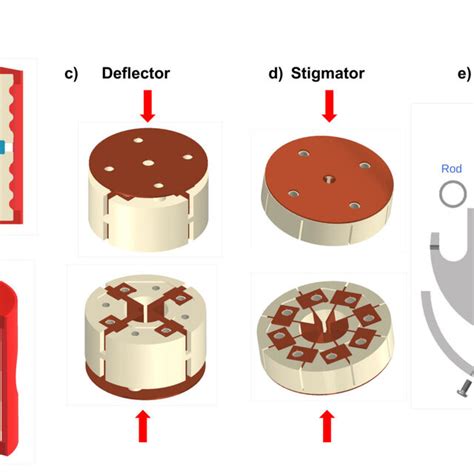 c) Deflector

d) Stigmator

e)

Rod