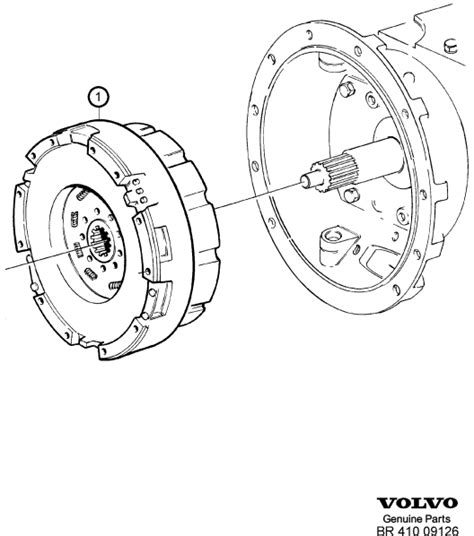 1

VOLVO
Genuine Parts
BR 410 09126