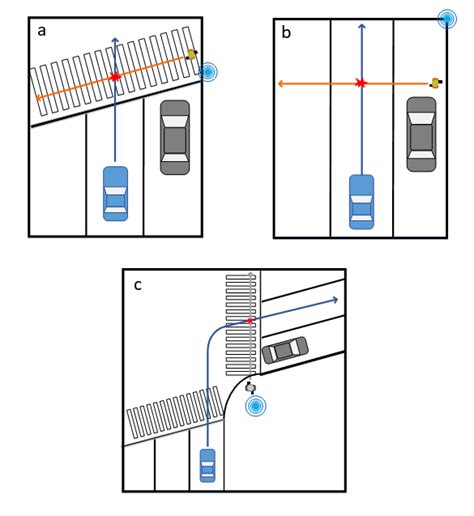 a

b

c