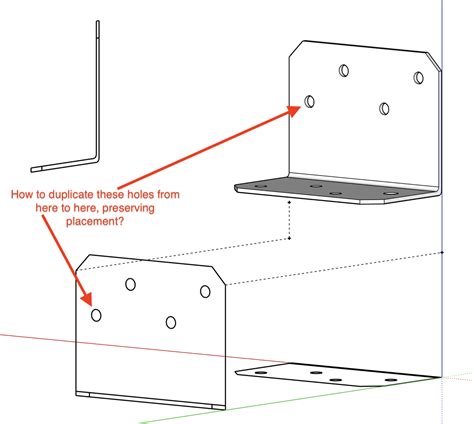 How to duplicate these holes from here to here, preserving placement?