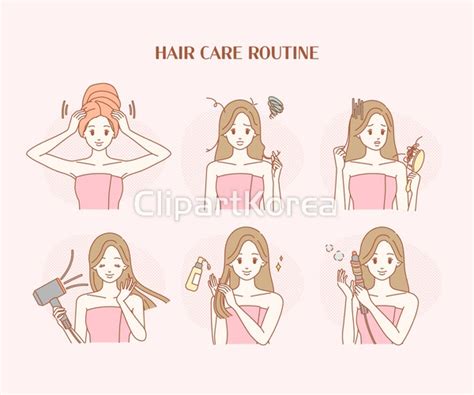 HAIR CARE ROUTINE

ClipartKorea