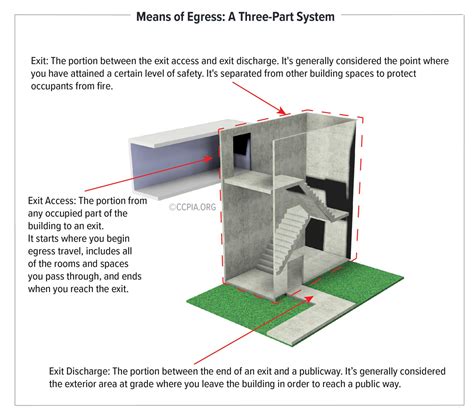 Means of Egress: A Three-Part System

Exit: The portion between the exit access and exit discharge. It's generally considered the point where you have attained a certain level of safety. It's separated from other building spaces to protect occupants from fire.

Exit Access: The portion from any occupied part of the building to an exit. It starts where you begin egress travel, includes all of the rooms and spaces you pass through, and ends when you reach the exit.

©CCPIA.ORG

Exit Discharge: The portion between the end of an exit and a publicway. It's generally considered the exterior area at grade where you leave the building in order to reach a public way.