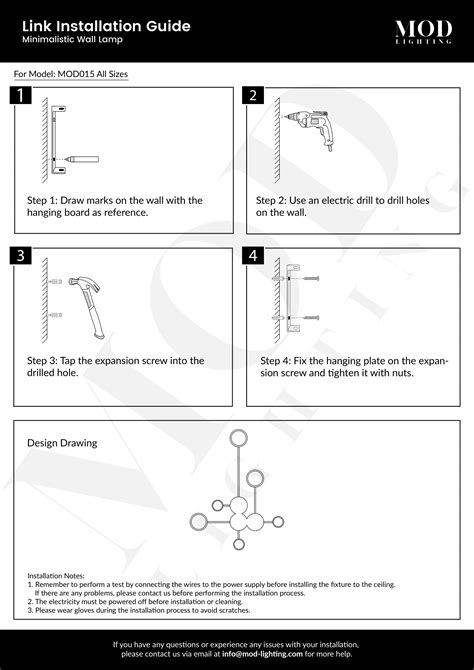 Link Installation Guide
Minimalistic Wall Lamp

MOD
LIGHTING

For Model: MOD015 All Sizes

1

Step 1: Draw marks on the wall with the hanging board as reference.

2

Step 2: Use an electric drill to drill holes on the wall.

3

Step 3: Tap the expansion screw into the drilled hole.

4

Step 4: Fix the hanging plate on the expansion screw and tighten it with nuts.

Design Drawing

Installation Notes:
1. Remember to perform a test by connecting the wires to the power supply before installing the fixture to the ceiling. If there are any problems, please contact us before performing the installation process.
2. The electricity must be powered off before installation or cleaning.
3. Please wear gloves during the installation process to avoid scratches.

If you have any questions or experience any issues with your installation, please contact us via email at info@mod-lighting.com for more help.