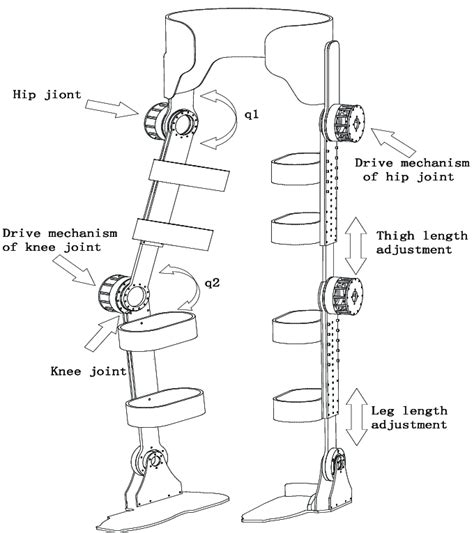 Hip jiont

q1

Drive mechanism of hip joint

Drive mechanism of knee joint

Thigh length adjustment

q2

Knee joint

Leg length adjustment