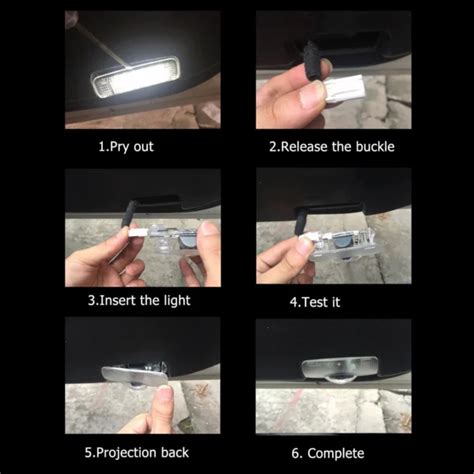 1.Pry out

2.Release the buckle

3.Insert the light

4.Test it

5.Projection back

6. Complete