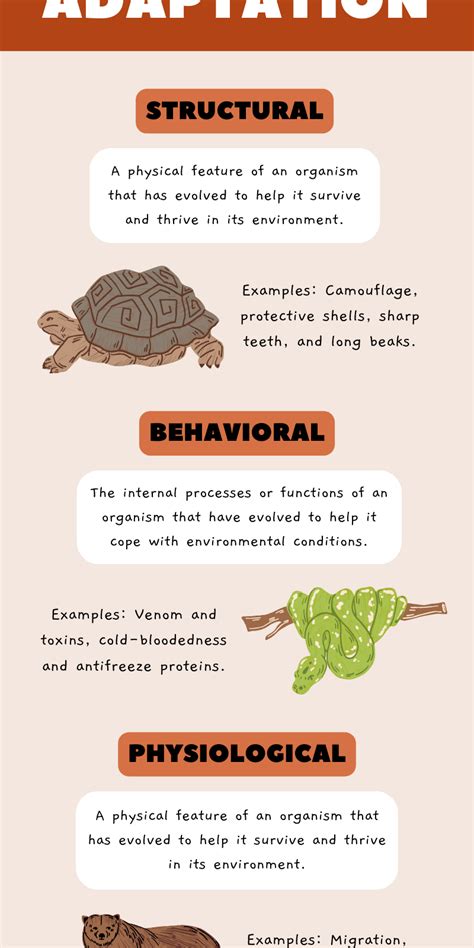 ADAPTATION

STRUCTURAL

A physical feature of an organism that has evolved to help it survive and thrive in its environment.

Examples: Camouflage, protective shells, sharp teeth, and long beaks.

BEHAVIORAL

The internal processes or functions of an organism that have evolved to help it cope with environmental conditions.

Examples: Venom and toxins, cold-bloodedness and antifreeze proteins.

PHYSIOLOGICAL

A physical feature of an organism that has evolved to help it survive and thrive in its environment.

Examples: Migration,