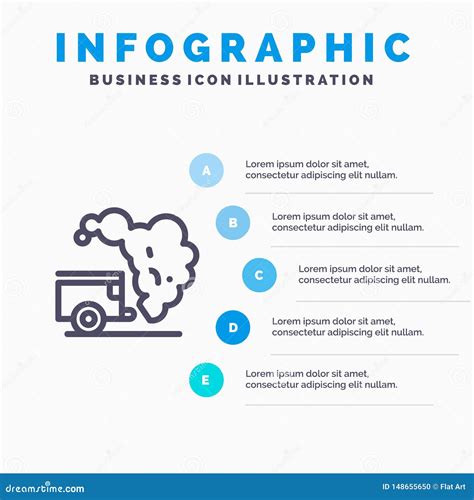 INFOGRAPHIC
BUSINESS ICON ILLUSTRATION

A
Lorem ipsum dolor sit amet, consectetur adipiscing elit nullam.

B
Lorem ipsum dolor sit amet, consectetur adipiscing elit nullam.

C
Lorem ipsum dolor sit amet, consectetur adipiscing elit nullam.

D
Lorem ipsum dolor sit amet, consectetur adipiscing elit nullam.

E
Lorem ipsum dolor sit amet, consectetur adipiscing elit nullam.

dreamstime.com
ID 148655650 © Flat Art