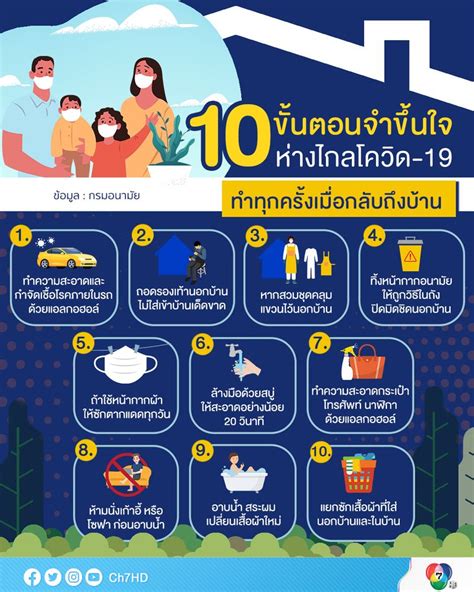 10 ขั้นตอนจำขึ้นใจ ห่างไกลโควิด-19

ข้อมูล : กรมอนามัย

ทำทุกครั้งเมื่อกลับถึงบ้าน

1. ทำความสะอาดและกำจัดเชื้อโรคภายในรถด้วยแอลกอฮอล์

2. ถอดรองเท้านอกบ้าน ไม่ใส่เข้าบ้านเด็ดขาด

3. หากสวมชุดคลุม แขวนไว้นอกบ้าน

4. ทิ้งหน้ากากอนามัยให้ถูกวิธีในถัง ปิดมิดชิดนอกบ้าน

5. ถ้าใช้หน้ากากผ้า ให้ซักตากแดดทุกวัน

6. ล้างมือด้วยสบู่ ให้สะอาดอย่างน้อย 20 วินาที

7. ทำความสะอาดกระเป๋า โทรศัพท์ นาฬิกา ด้วยแอลกอฮอล์

8. ห้ามนั่งเก้าอี้ หรือ โซฟา ก่อนอาบน้ำ

9. อาบน้ำ สระผม เปลี่ยนเสื้อผ้าใหม่

10. แยกซักเสื้อผ้าที่ใส่นอกบ้านและในบ้าน

Ch7HD

7