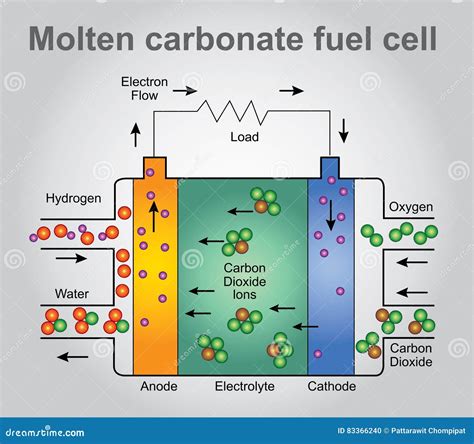 Molten carbonate fuel cell

Electron Flow

Load

Hydrogen

Oxygen

Carbon Dioxide Ions

Water

Carbon Dioxide

Anode

Electrolyte

Cathode

dreamstime.com

ID 83366240 © Pattarawit Chompipat