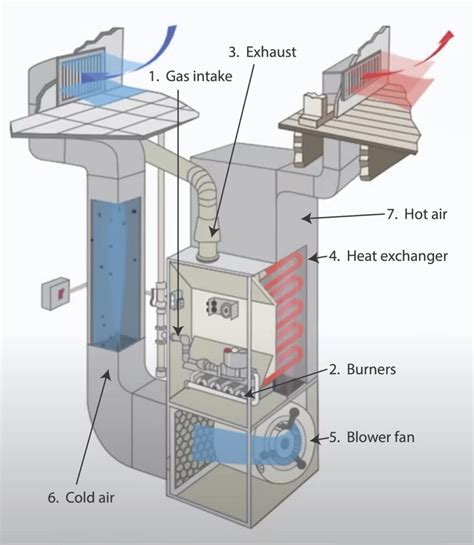 3. Exhaust

1. Gas intake

7. Hot air

4. Heat exchanger

2. Burners

5. Blower fan

6. Cold air