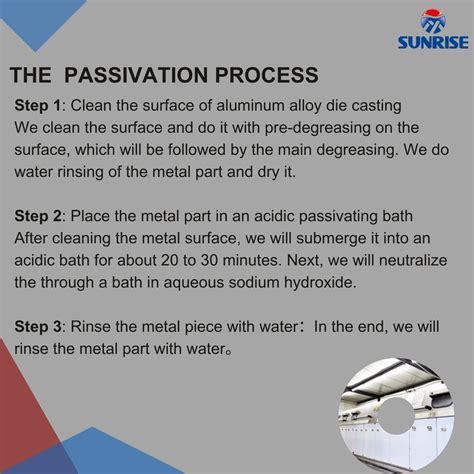 SUNRISE

THE PASSIVATION PROCESS

Step 1: Clean the surface of aluminum alloy die casting
We clean the surface and do it with pre-degreasing on the surface, which will be followed by the main degreasing. We do water rinsing of the metal part and dry it.

Step 2: Place the metal part in an acidic passivating bath
After cleaning the metal surface, we will submerge it into an acidic bath for about 20 to 30 minutes. Next, we will neutralize the through a bath in aqueous sodium hydroxide.

Step 3: Rinse the metal piece with water： In the end, we will rinse the metal part with water。