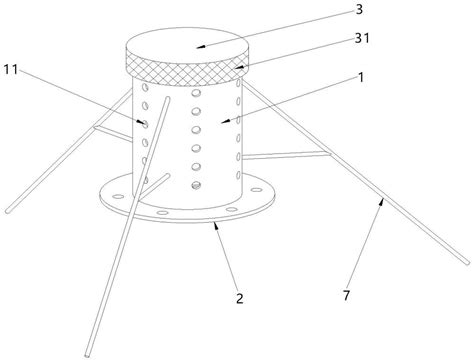 3
31
11
1
2
7