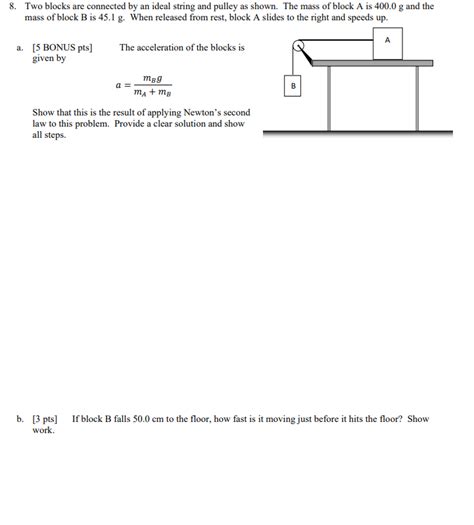 8. Two blocks are connected by an ideal string and pulley as shown. The mass of block A is 400.0 g and the mass of block B is 45.1 g. When released from rest, block A slides to the right and speeds up.

a. [5 BONUS pts] The acceleration of the blocks is given by

$a = \frac{m_B g}{m_A + m_B}$

Show that this is the result of applying Newton's second law to this problem. Provide a clear solution and show all steps.

A

B

b. [3 pts] If block B falls 50.0 cm to the floor, how fast is it moving just before it hits the floor? Show work.