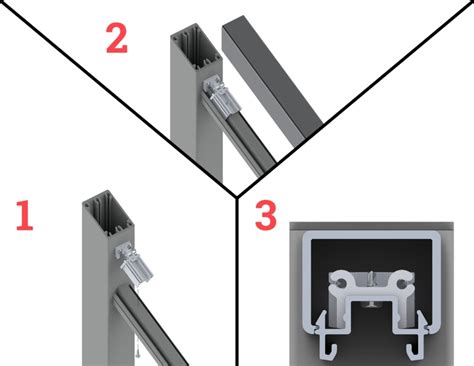 2

1

3