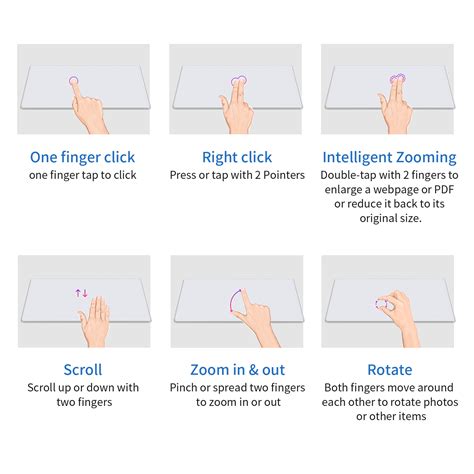 One finger click
one finger tap to click

Right click
Press or tap with 2 Pointers

Intelligent Zooming
Double-tap with 2 fingers to enlarge a webpage or PDF or reduce it back to its original size.

Scroll
Scroll up or down with two fingers

Zoom in & out
Pinch or spread two fingers to zoom in or out

Rotate
Both fingers move around each other to rotate photos or other items