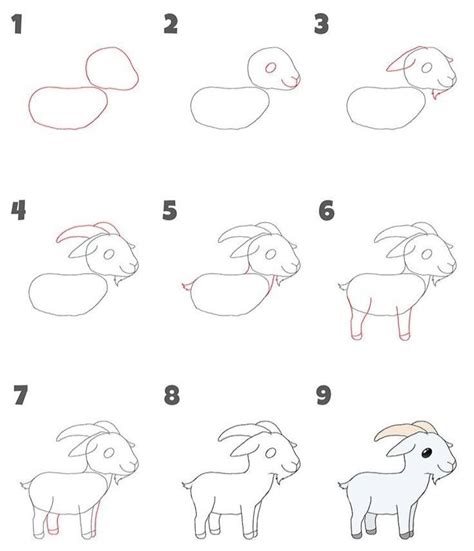 1

2

3

4

5

6

7

8

9