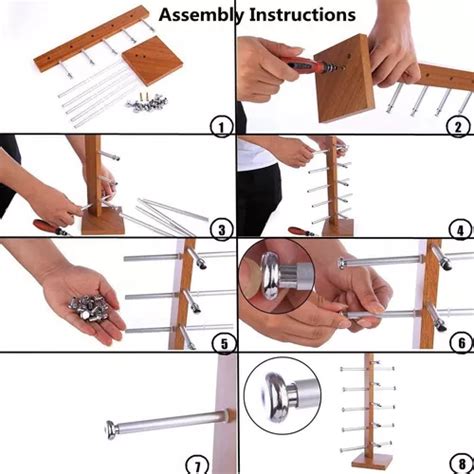 Assembly Instructions

1

2

3

4

5

6

7

8