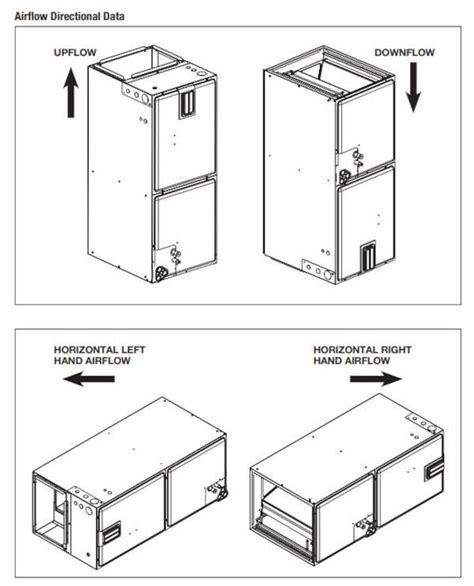 Airflow Directional Data

UPFLOW

DOWNFLOW

HORIZONTAL LEFT HAND AIRFLOW

HORIZONTAL RIGHT HAND AIRFLOW