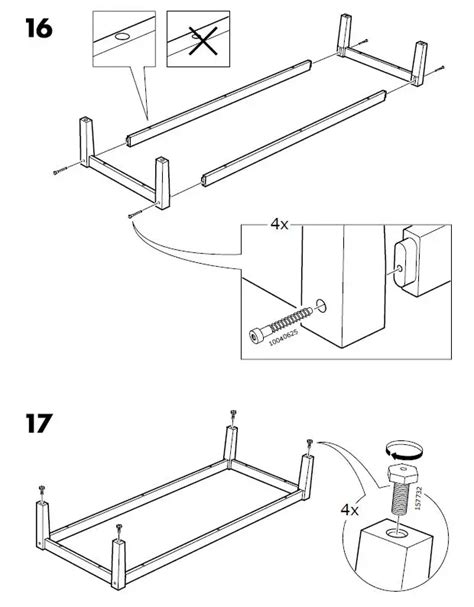 16

4x

10040625

17

4x

157732