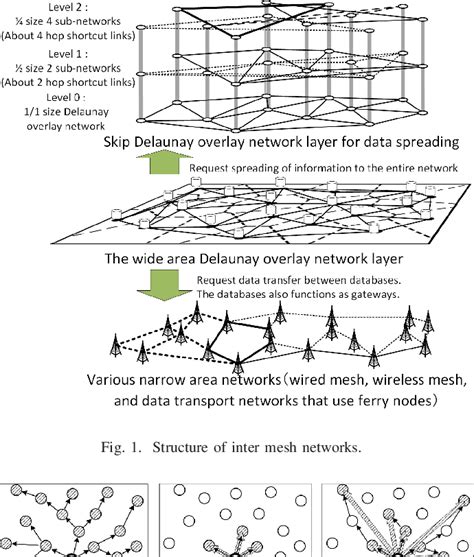 Level 2 :
¼ size 4 sub-networks
(About 4 hop shortcut links)
Level 1 :
½ size 2 sub-networks
(About 2 hop shortcut links)
Level 0 :
1/1 size Delaunay overlay network

Skip Delaunay overlay network layer for data spreading

Request spreading of information to the entire network

The wide area Delaunay overlay network layer

Request data transfer between databases.
The databases also functions as gateways.

Various narrow area networks (wired mesh, wireless mesh, and data transport networks that use ferry nodes)

Fig. 1. Structure of inter mesh networks.