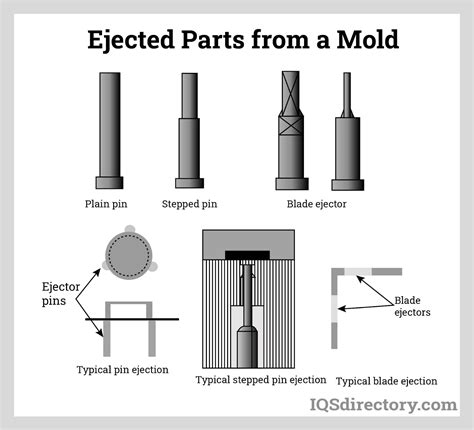 Ejected Parts from a Mold

Plain pin

Stepped pin

Blade ejector

Ejector pins

Typical pin ejection

Typical stepped pin ejection

Blade ejectors

Typical blade ejection

IQSdirectory.com