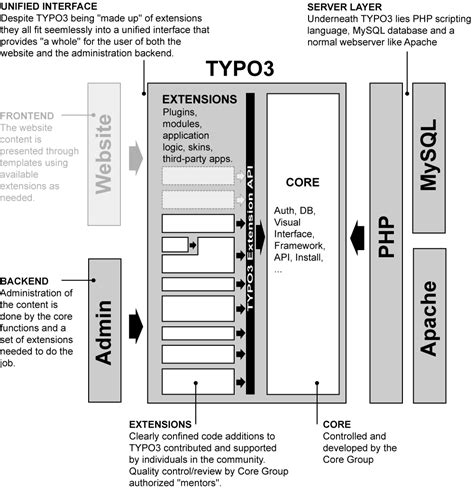 UNIFIED INTERFACE
Despite TYPO3 being "made up" of extensions they all fit seemlessly into a unified interface that provides "a whole" for the user of both the website and the administration backend.

SERVER LAYER
Underneath TYPO3 lies PHP scripting language, MySQL database and a normal webserver like Apache

TYPO3

FRONTEND
The website content is presented through templates using available extensions as needed.

Website

EXTENSIONS
Plugins, modules, application logic, skins, third-party apps.

TYPO3 Extension API

CORE

Auth, DB, Visual Interface, Framework, API, Install, ...

PHP

MySQL

Apache

BACKEND
Administration of the content is done by the core functions and a set of extensions needed to do the job.

Admin

EXTENSIONS
Clearly confined code additions to TYPO3 contributed and supported by individuals in the community. Quality control/review by Core Group authorized "mentors".

CORE
Controlled and developed by the Core Group