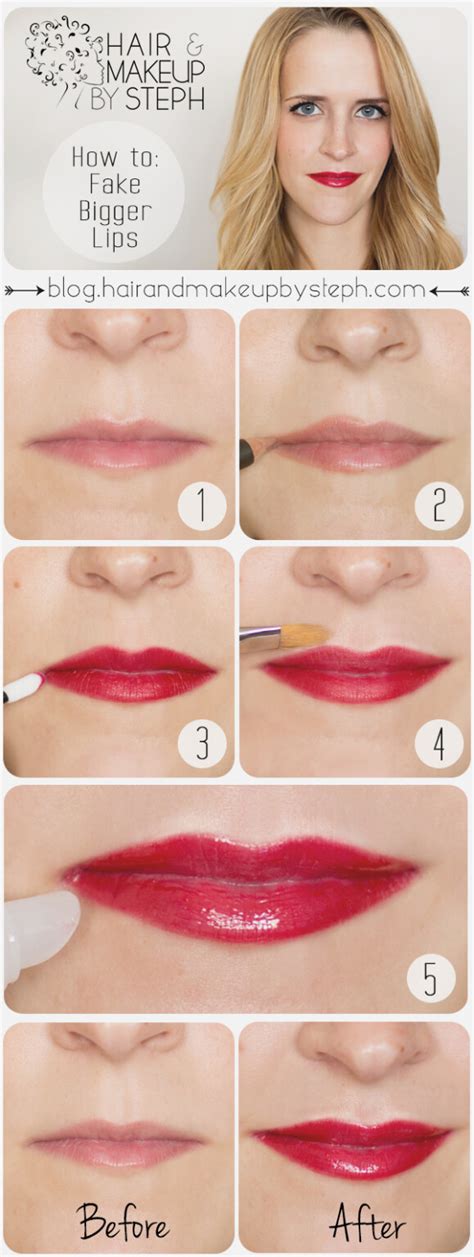 HAIR & MAKEUP BY STEPH

How to: Fake Bigger Lips

blog.hairandmakeupbysteph.com

1

2

3

4

5

Before

After