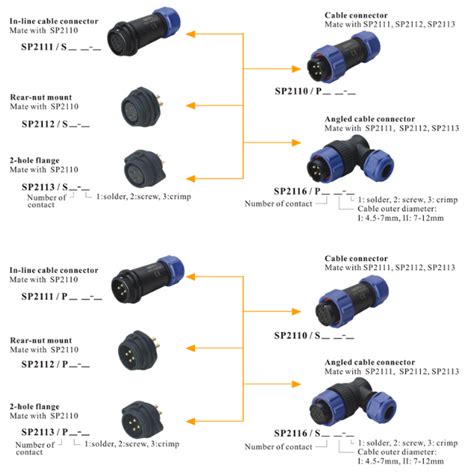 In-line cable connector
Mate with SP2110

SP2111 / S__ __-__

Rear-nut mount
Mate with SP2110

SP2112 / S__-__

2-hole flange
Mate with SP2110

SP2113 / S__-__
Number of contact
1:solder, 2:screw, 3:crimp

Cable connector
Mate with SP2111, SP2112, SP2113

SP2110 / P__ __-__

Angled cable connector
Mate with SP2111, SP2112, SP2113

SP2116 / P__ __-__
Number of contact
1: solder, 2: screw, 3: crimp
Cable outer diameter:
I: 4.5-7mm, II: 7-12mm

In-line cable connector
Mate with SP2110

SP2111 / P__ __-__

Rear-nut mount
Mate with SP2110

SP2112 / P__-__

2-hole flange
Mate with SP2110

SP2113 / P__-__
Number of contact
1:solder, 2:screw, 3:crimp

Cable connector
Mate with SP2111, SP2112, SP2113

SP2110 / S__ __-__

Angled cable connector
Mate with SP2111, SP2112, SP2113

SP2116 / S__ __-__
Number of contact
1: solder, 2: screw, 3: crimp
Cable outer diameter:
I: 4.5-7mm, II: 7-12mm