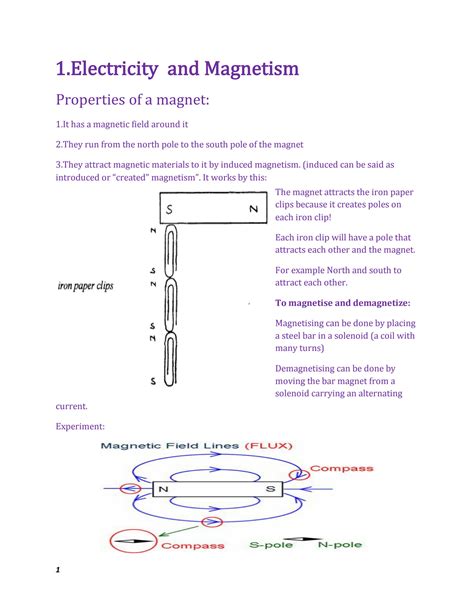 1.Electricity and Magnetism

Properties of a magnet:

1.It has a magnetic field around it

2.They run from the north pole to the south pole of the magnet

3.They attract magnetic materials to it by induced magnetism. (induced can be said as introduced or "created" magnetism". It works by this:

S N

N

S
N

S
N

S

iron paper clips

The magnet attracts the iron paper clips because it creates poles on each iron clip!

Each iron clip will have a pole that attracts each other and the magnet.

For example North and south to attract each other.

To magnetise and demagnetize:

Magnetising can be done by placing a steel bar in a solenoid (a coil with many turns)

Demagnetising can be done by moving the bar magnet from a solenoid carrying an alternating current.

Experiment:

Magnetic Field Lines (FLUX)

Compass

N S

Compass S-pole N-pole

1