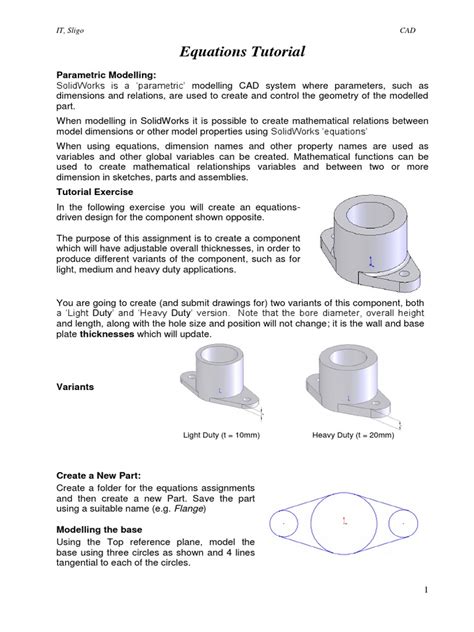 IT, Sligo

CAD

Equations Tutorial

Parametric Modelling:
SolidWorks is a 'parametric' modelling CAD system where parameters, such as dimensions and relations, are used to create and control the geometry of the modelled part.

When modelling in SolidWorks it is possible to create mathematical relations between model dimensions or other model properties using SolidWorks 'equations'

When using equations, dimension names and other property names are used as variables and other global variables can be created. Mathematical functions can be used to create mathematical relationships variables and between two or more dimension in sketches, parts and assemblies.

Tutorial Exercise

In the following exercise you will create an equations-driven design for the component shown opposite.

The purpose of this assignment is to create a component which will have adjustable overall thicknesses, in order to produce different variants of the component, such as for light, medium and heavy duty applications.

You are going to create (and submit drawings for) two variants of this component, both a 'Light Duty' and 'Heavy Duty' version. Note that the bore diameter, overall height and length, along with the hole size and position will not change; it is the wall and base plate thicknesses which will update.

Variants

Light Duty (t = 10mm)

Heavy Duty (t = 20mm)

Create a New Part:
Create a folder for the equations assignments and then create a new Part. Save the part using a suitable name (e.g. Flange)

Modelling the base
Using the Top reference plane, model the base using three circles as shown and 4 lines tangential to each of the circles.

1