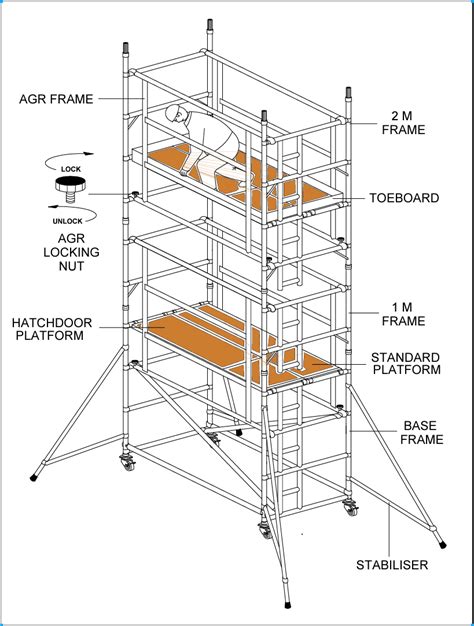 AGR FRAME

LOCK

UNLOCK

AGR LOCKING NUT

HATCHDOOR PLATFORM

2 M FRAME

TOEBOARD

1 M FRAME

STANDARD PLATFORM

BASE FRAME

STABILISER