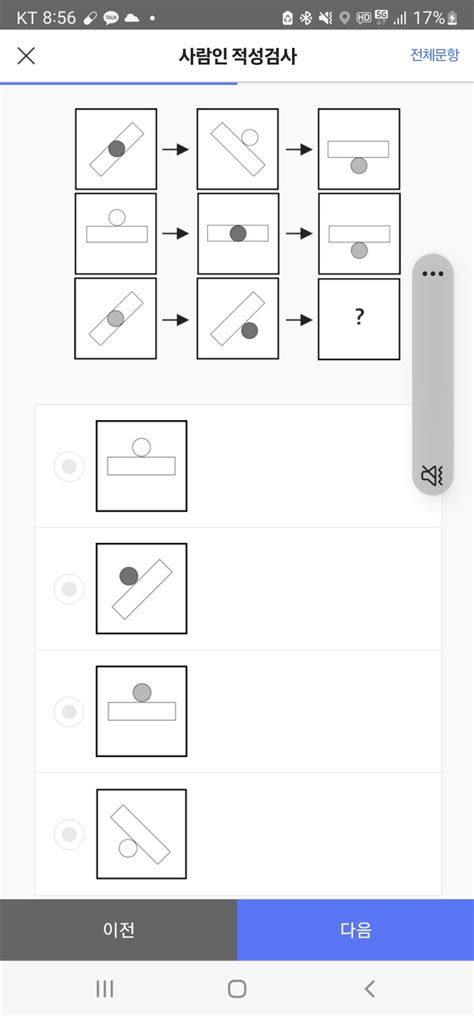 KT 8:56 17%

사람인 적성검사

전체문항

?

이전

다음