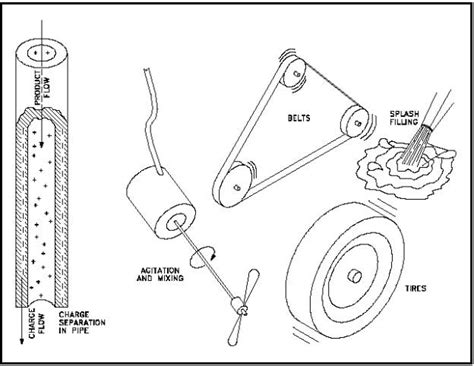 PRODUCT FLOW

CHARGE FLOW

CHARGE SEPARATION IN PIPE

AGITATION AND MIXING

BELTS

SPLASH FILLING

TIRES