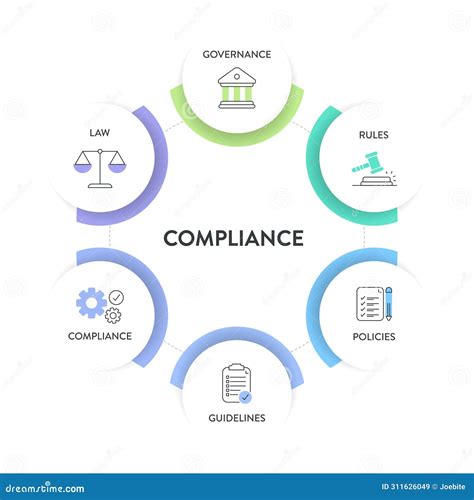 GOVERNANCE

LAW

RULES

COMPLIANCE

COMPLIANCE

POLICIES

GUIDELINES

dreamstime.com

ID 311626049 © Joebite