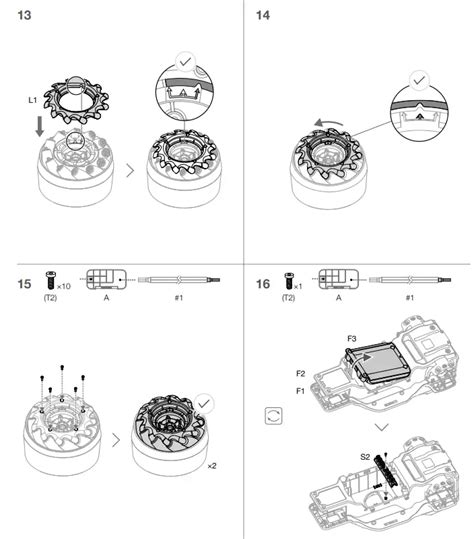 13

L1

14

15 ×10 (T2) A #1

×2

16 ×1 (T2) A #1

F3

F2

F1

S2