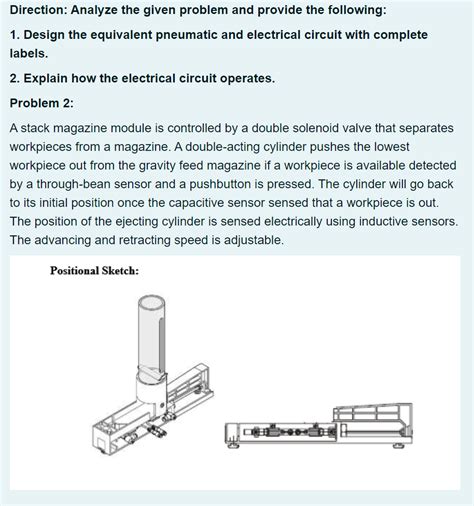 Direction: Analyze the given problem and provide the following:

1. Design the equivalent pneumatic and electrical circuit with complete labels.

2. Explain how the electrical circuit operates.

Problem 2:

A stack magazine module is controlled by a double solenoid valve that separates workpieces from a magazine. A double-acting cylinder pushes the lowest workpiece out from the gravity feed magazine if a workpiece is available detected by a through-bean sensor and a pushbutton is pressed. The cylinder will go back to its initial position once the capacitive sensor sensed that a workpiece is out. The position of the ejecting cylinder is sensed electrically using inductive sensors. The advancing and retracting speed is adjustable.

Positional Sketch: