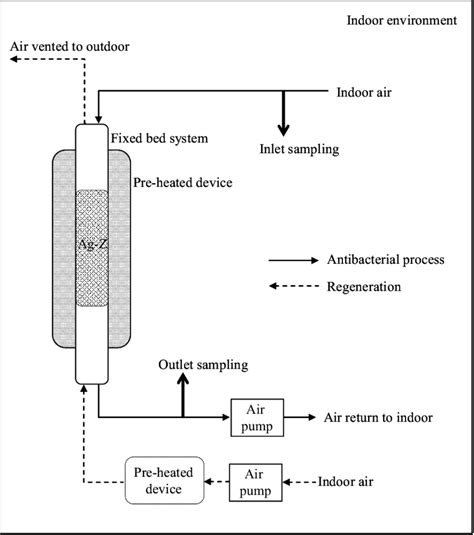 Indoor environment

Air vented to outdoor

Indoor air

Fixed bed system

Inlet sampling

Pre-heated device

Ag-Z

Antibacterial process

Regeneration

Outlet sampling

Air pump

Air return to indoor

Pre-heated device

Air pump

Indoor air