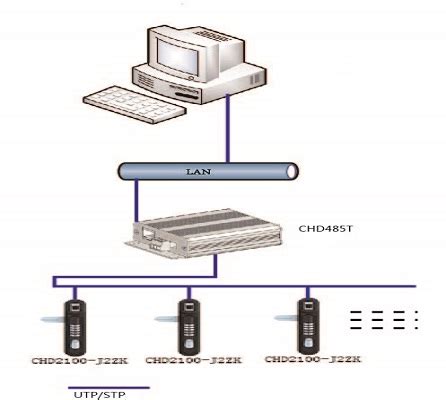 LAN

CHD485T

CHD2100-J2ZK

CHD2100-J2ZK

CHD2100-J2ZK

UTP/STP