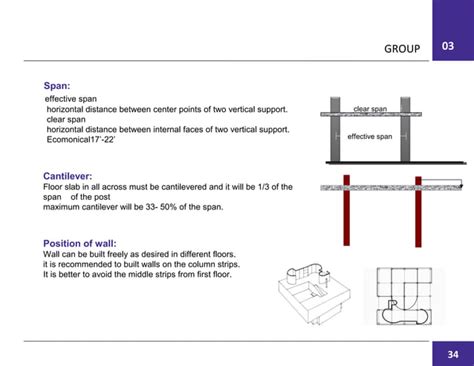 GROUP 03

Span:
effective span
horizontal distance between center points of two vertical support.
clear span
horizontal distance between internal faces of two vertical support.
Ecomonical17'-22'

clear span
effective span

Cantilever:
Floor slab in all across must be cantilevered and it will be 1/3 of the span of the post
maximum cantilever will be 33- 50% of the span.

Position of wall:
Wall can be built freely as desired in different floors.
it is recommended to built walls on the column strips.
It is better to avoid the middle strips from first floor.

34