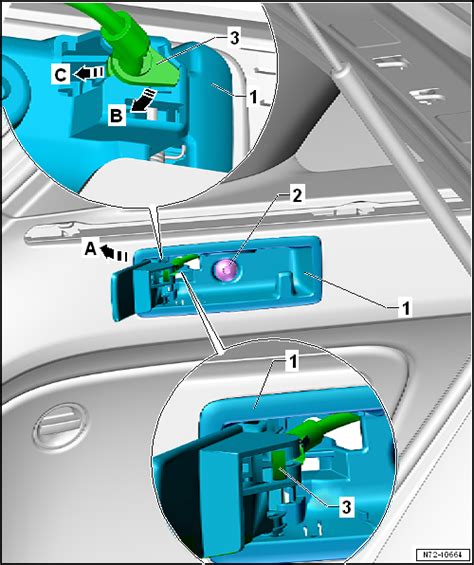 3
C
1
B
2
A
1
1
3
N72-10664