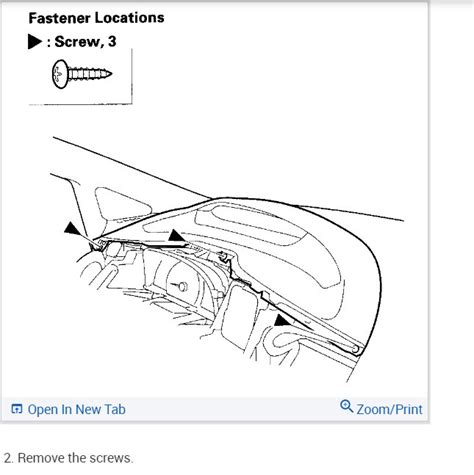 Fastener Locations

▶ : Screw, 3

Open In New Tab

Zoom/Print

2. Remove the screws.