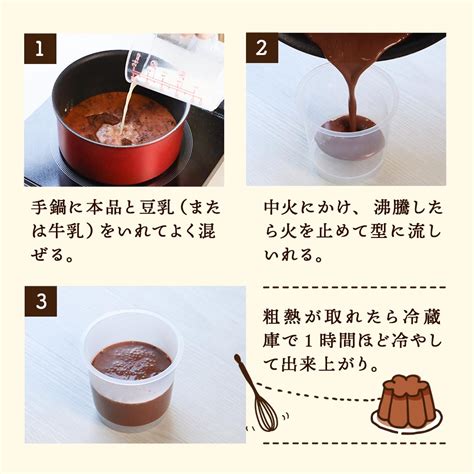 1

手鍋に本品と豆乳（または牛乳）をいれてよく混ぜる。

2

中火にかけ、沸騰したら火を止めて型に流しいれる。

3

粗熱が取れたら冷蔵庫で１時間ほど冷やして出来上がり。