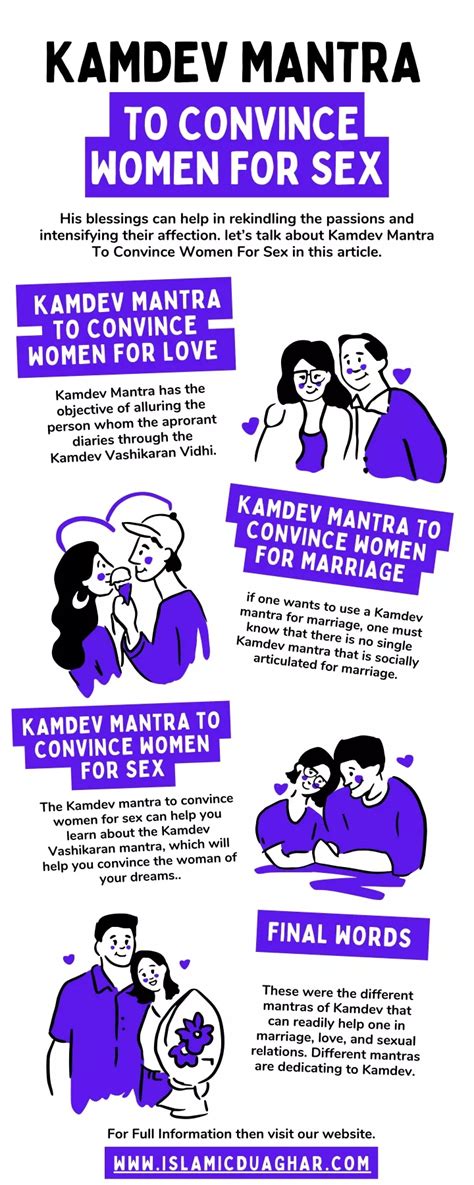 KAMDEV MANTRA

TO CONVINCE WOMEN FOR SEX

His blessings can help in rekindling the passions and intensifying their affection. let's talk about Kamdev Mantra To Convince Women For Sex in this article.

KAMDEV MANTRA TO CONVINCE WOMEN FOR LOVE

Kamdev Mantra has the objective of alluring the person whom the aprorant diaries through the Kamdev Vashikaran Vidhi.

KAMDEV MANTRA TO CONVINCE WOMEN FOR MARRIAGE

if one wants to use a Kamdev mantra for marriage, one must know that there is no single Kamdev mantra that is socially articulated for marriage.

KAMDEV MANTRA TO CONVINCE WOMEN FOR SEX

The Kamdev mantra to convince women for sex can help you learn about the Kamdev Vashikaran mantra, which will help you convince the woman of your dreams..

FINAL WORDS

These were the different mantras of Kamdev that can readily help one in marriage, love, and sexual relations. Different mantras are dedicating to Kamdev.

For Full Information then visit our website.

WWW.ISLAMICDUAGHAR.COM